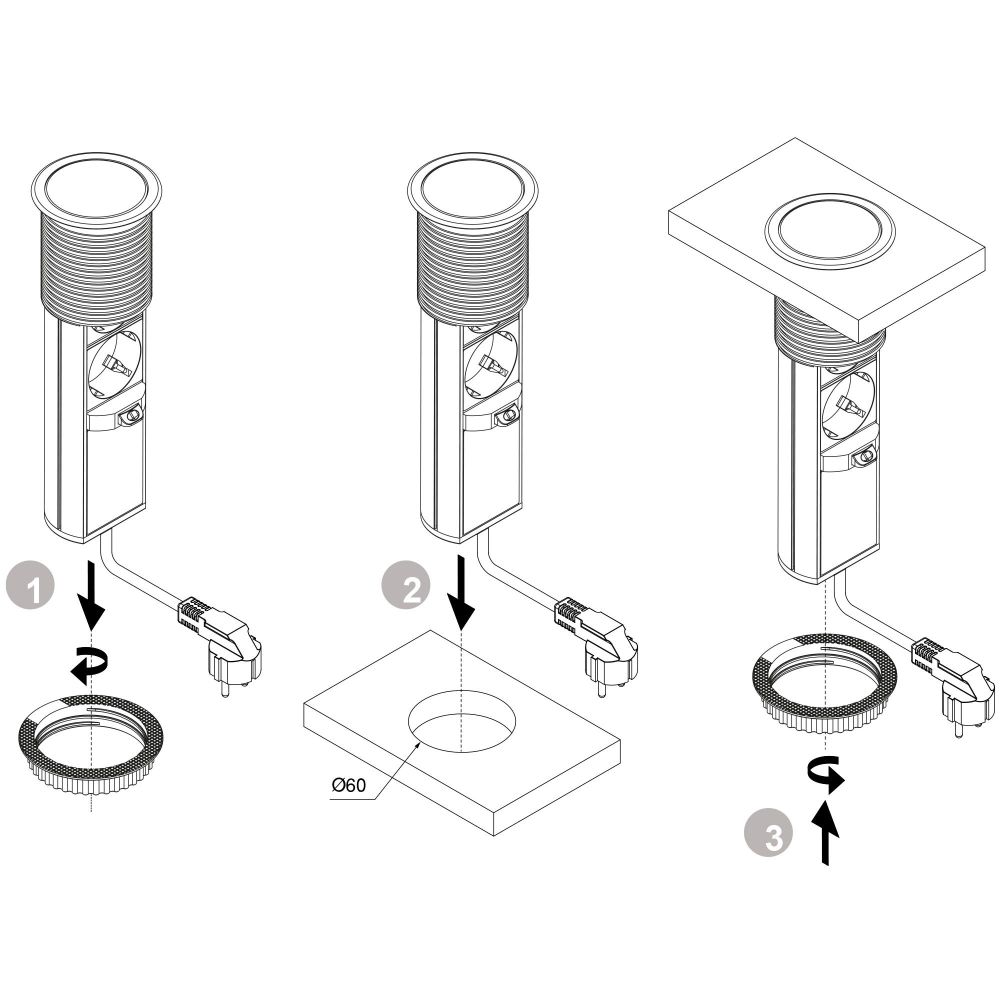 1

2

Ø60

3